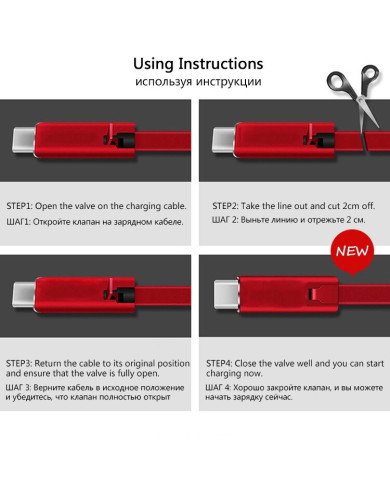 Using Instructions
используя инструкции

STEP1: Open the valve on the charging cable.
ШАГ1: Откройте клапан на зарядном кабеле.

STEP2: Take the line out and cut 2cm off.
ШАГ 2: Выньте линию и отрежьте 2 см.

NEW

STEP3: Return the cable to its original position and ensure that the valve is fully open.
ШАГ 3: Верните кабель в исходное положение и убедитесь, что клапан полностью открыт

STEP4: Close the valve well and you can start charging now.
ШАГ 4: Хорошо закройте клапан, и вы можете начать зарядку сейчас.