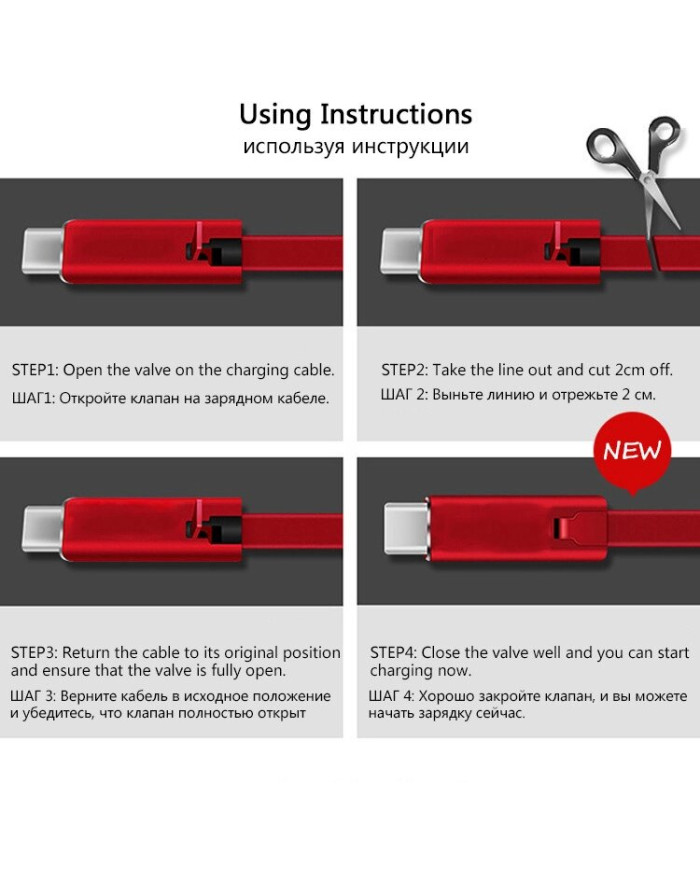 Using Instructions
используя инструкции

STEP1: Open the valve on the charging cable.
ШАГ1: Откройте клапан на зарядном кабеле.

STEP2: Take the line out and cut 2cm off.
ШАГ 2: Выньте линию и отрежьте 2 см.

NEW

STEP3: Return the cable to its original position and ensure that the valve is fully open.
ШАГ 3: Верните кабель в исходное положение и убедитесь, что клапан полностью открыт

STEP4: Close the valve well and you can start charging now.
ШАГ 4: Хорошо закройте клапан, и вы можете начать зарядку сейчас.